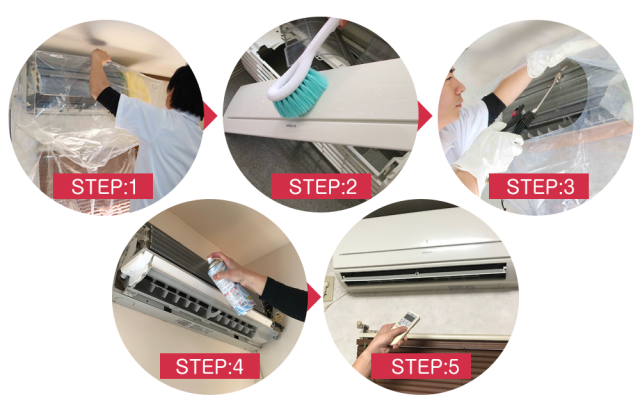 STEP:1

STEP:2

STEP:3

STEP:4

STEP:5