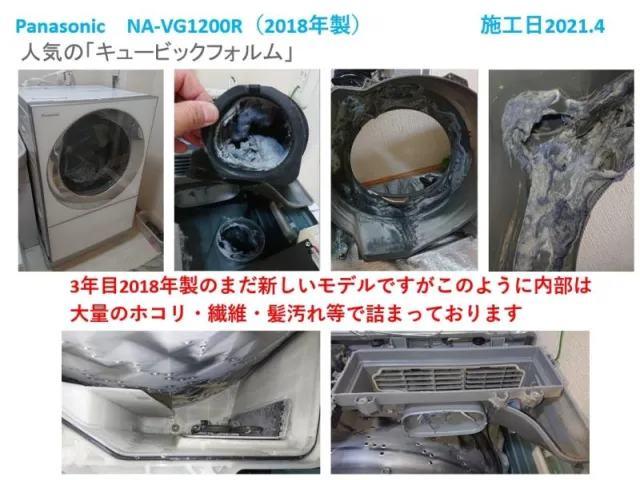 Panasonic NA-VG1200R（2018年製） 施工日2021.4

人気の「キュービックフォルム」

Panasonic

3年目2018年製のまだ新しいモデルですがこのように内部は大量のホコリ・繊維・髪汚れ等で詰まっております