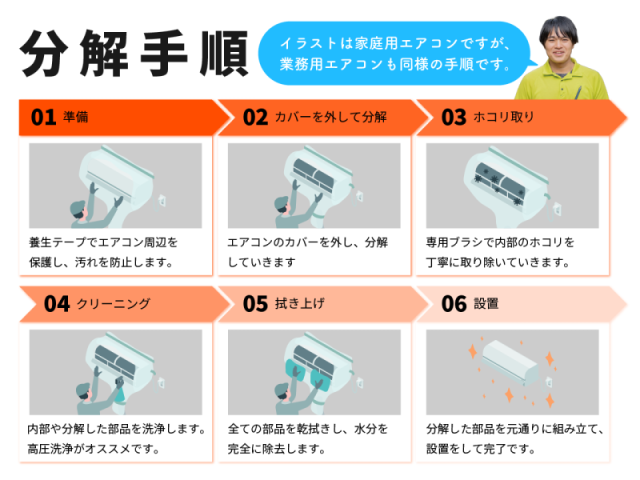 分解手順

イラストは家庭用エアコンですが、業務用エアコンも同様の手順です。

01 準備

養生テープでエアコン周辺を保護し、汚れを防止します。

02 カバーを外して分解

エアコンのカバーを外し、分解していきます

03 ホコリ取り

専用ブラシで内部のホコリを丁寧に取り除いていきます。

04 クリーニング

内部や分解した部品を洗浄します。高圧洗浄がオススメです。

05 拭き上げ

全ての部品を乾拭きし、水分を完全に除去します。

06 設置

分解した部品を元通りに組み立て、設置をして完了です。